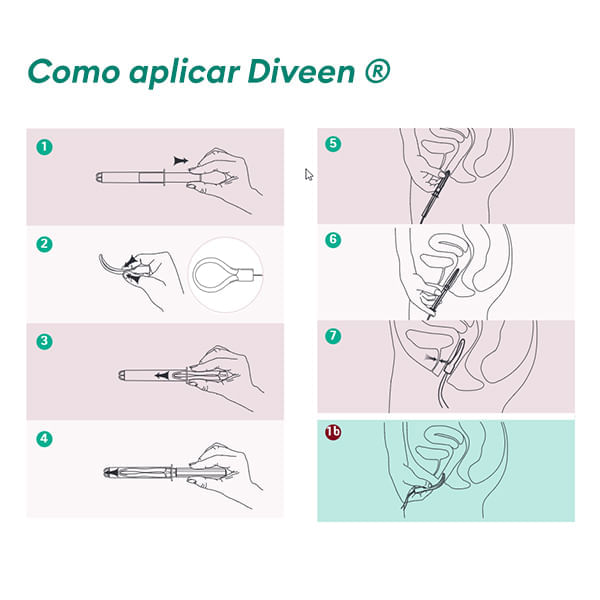 Como aplicar Diveen ®

1

2

3

4

5

6

7

1b