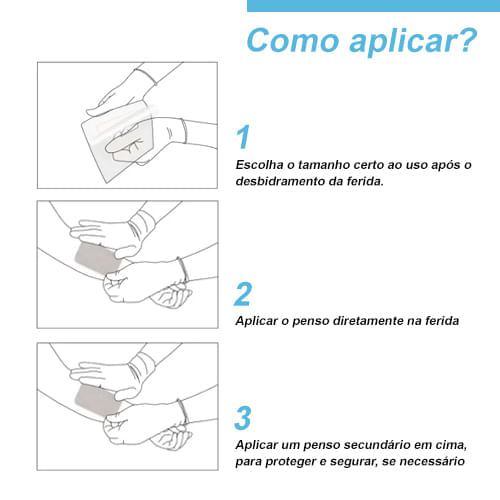 Como aplicar?

1

Escolha o tamanho certo ao uso após o desbidramento da ferida.

2

Aplicar o penso diretamente na ferida

3

Aplicar um penso secundário em cima, para proteger e segurar, se necessário