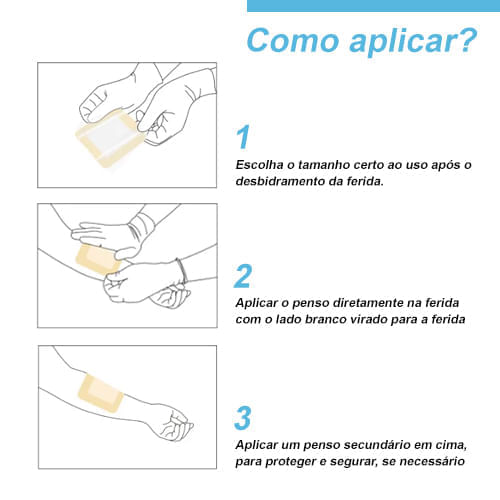 Como aplicar?

1

Escolha o tamanho certo ao uso após o desbidramento da ferida.

2

Aplicar o penso diretamente na ferida com o lado branco virado para a ferida

3

Aplicar um penso secundário em cima, para proteger e segurar, se necessário