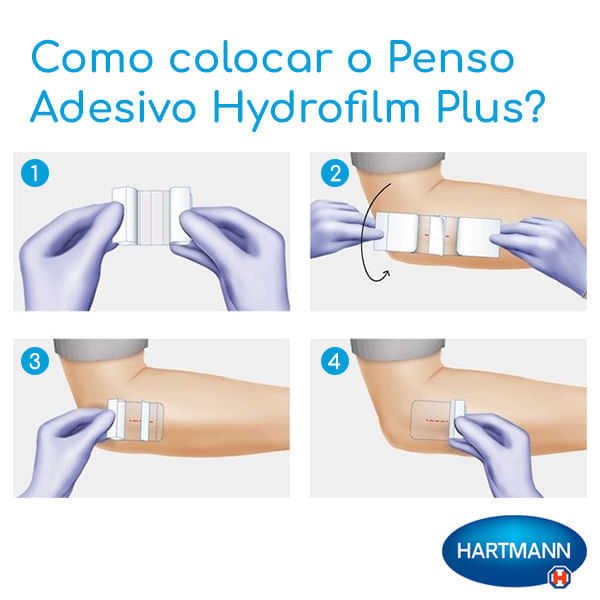 Como colocar o Penso Adesivo Hydrofilm Plus?

1

2

3

4

HARTMANN

H