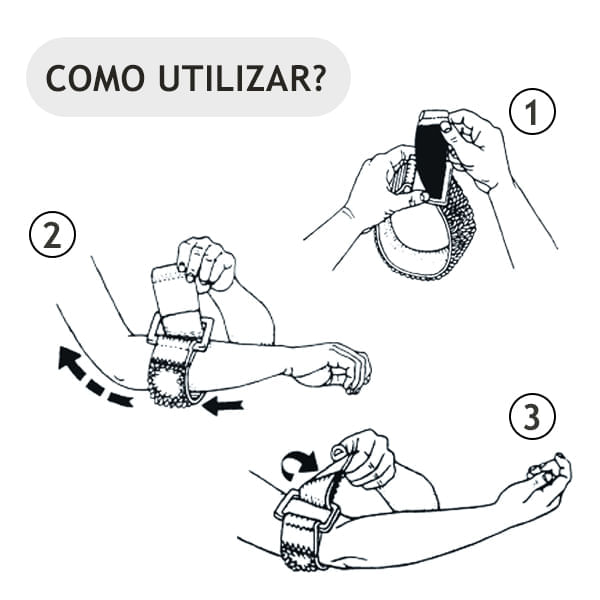 COMO UTILIZAR?

1

2

3