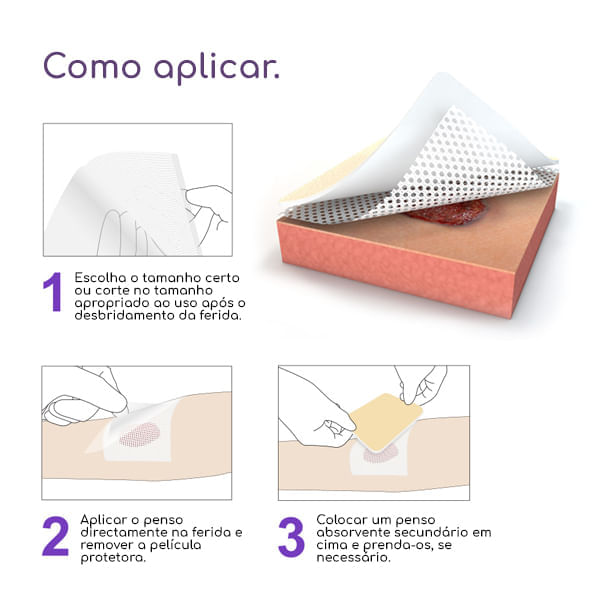 Como aplicar.

1 Escolha o tamanho certo ou corte no tamanho apropriado ao uso após o desbridamento da ferida.

2 Aplicar o penso directamente na ferida e remover a película protetora.

3 Colocar um penso absorvente secundário em cima e prenda-os, se necessário.