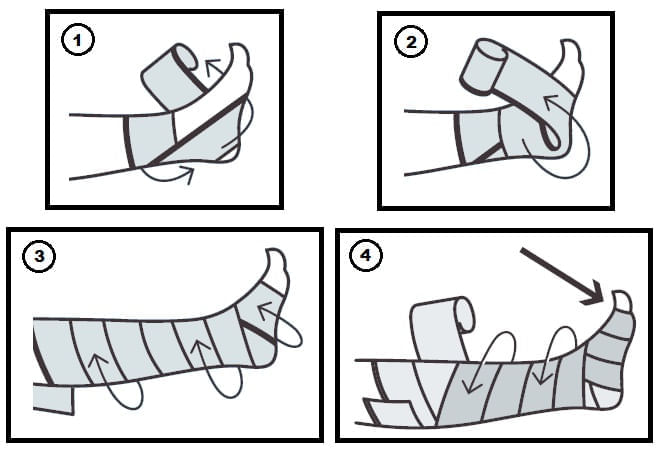 1

2

3

4