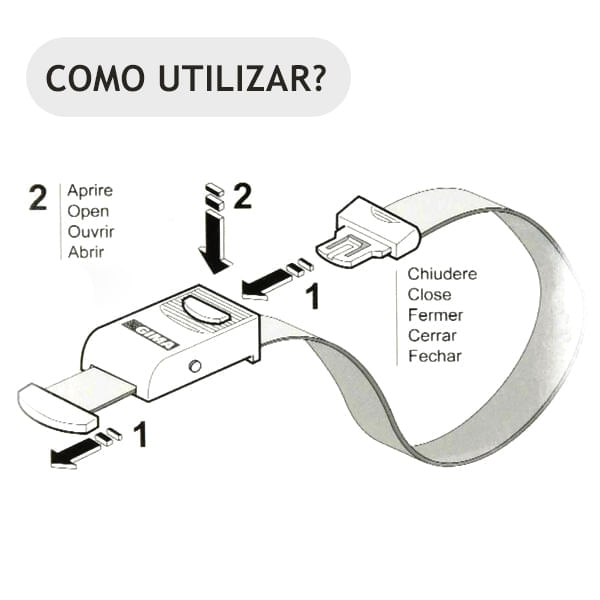 COMO UTILIZAR?

2 Aprire
Open
Ouvrir
Abrir

2

1

Chiudere
Close
Fermer
Cerrar
Fechar

GIMA

1